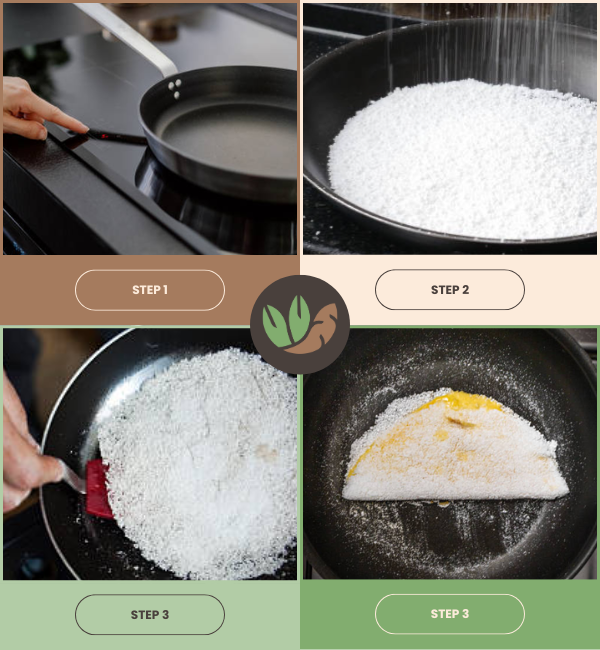 STEP 1

STEP 2

STEP 3

STEP 3